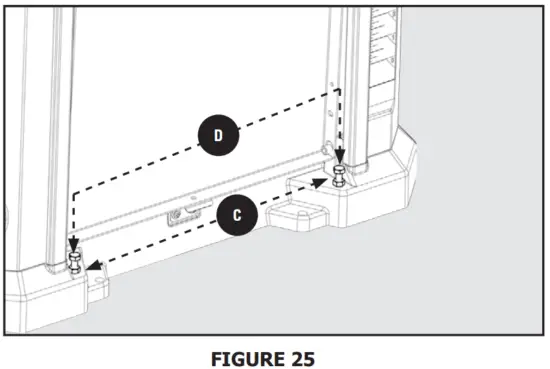 D

C

FIGURE 25