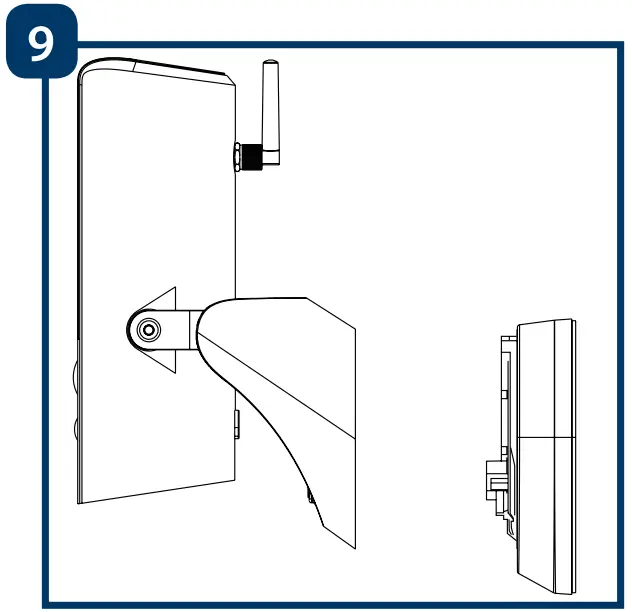 9