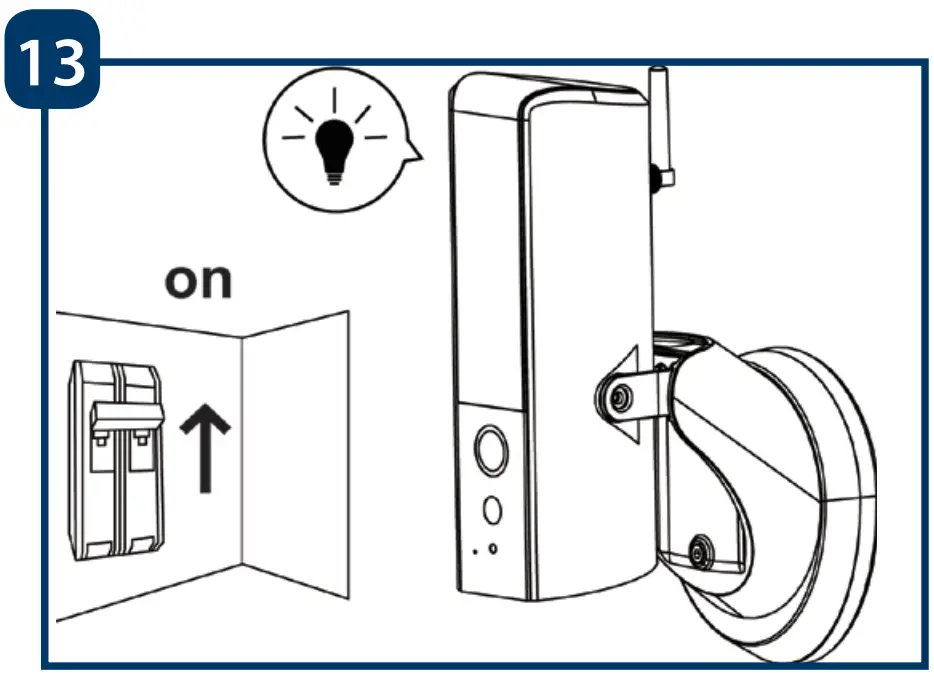 13

on