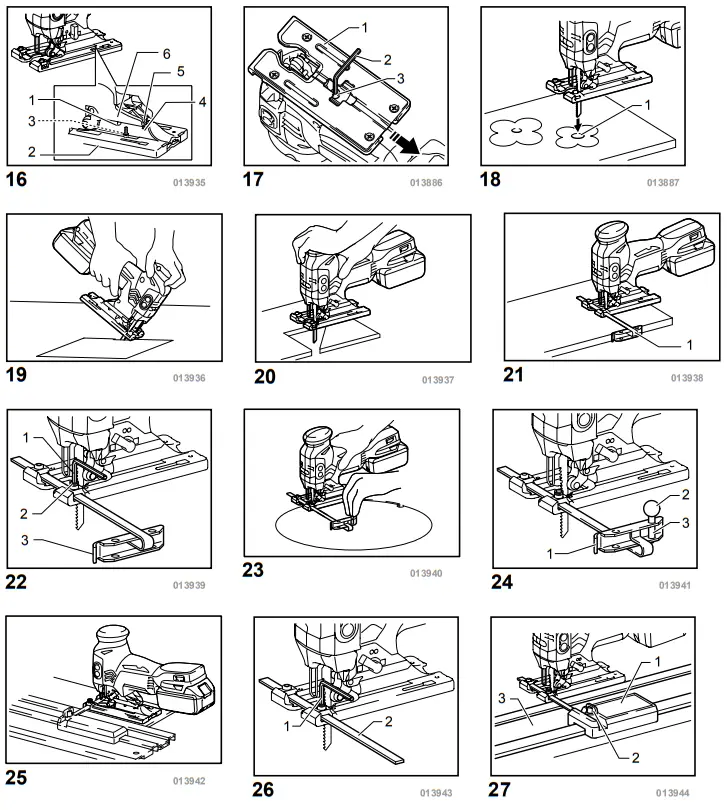 6
5
1
4
3
2
16
013935

1
2
3
17
013886

1
18
013887

19
013936

20
013937

1
21
013938

1
2
3
22
013939

23
013940

2
3
1
24
013941

25
013942

1
2
26
013943

1
3
2
27
013944