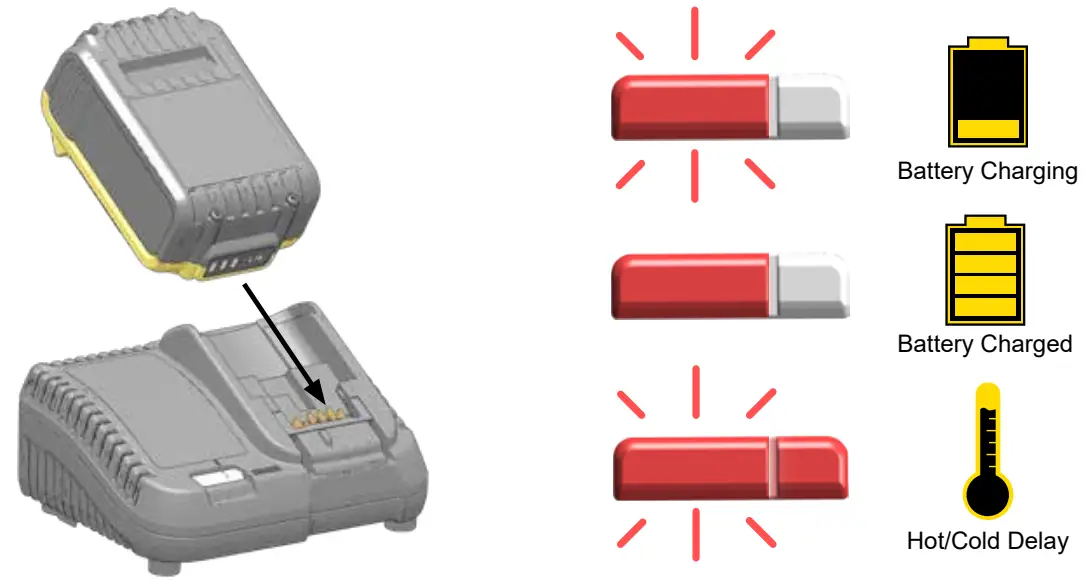 Battery Charging

Battery Charged

Hot/Cold Delay