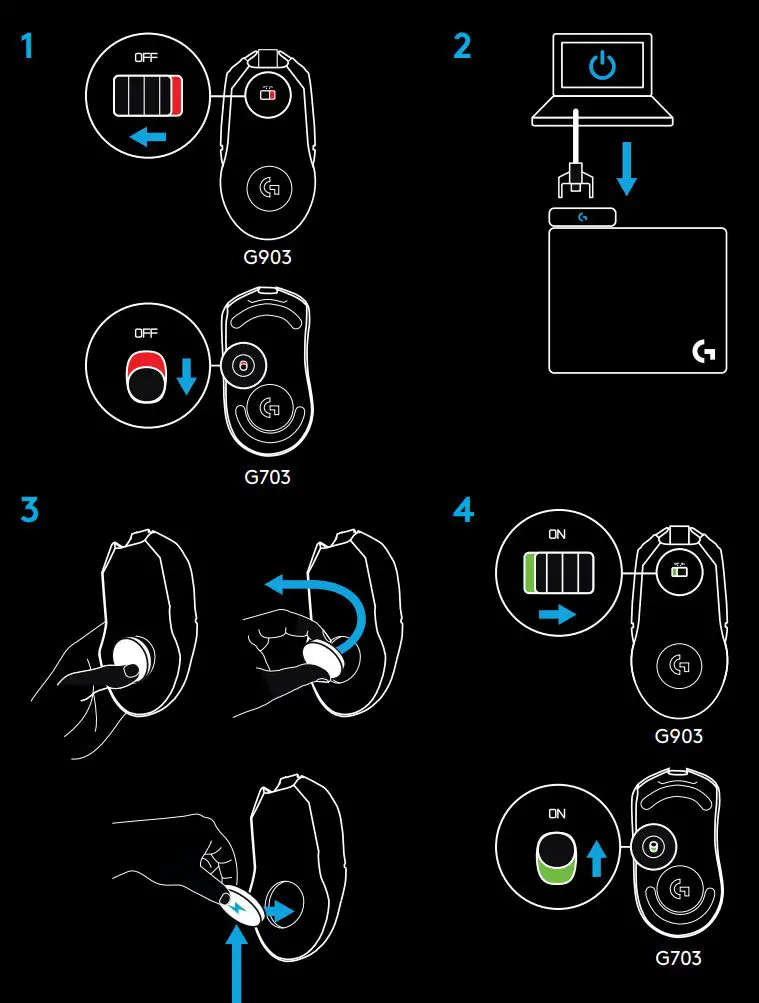 1

OFF

G903

OFF

G703

2

3

4

ON

G903

ON

G703