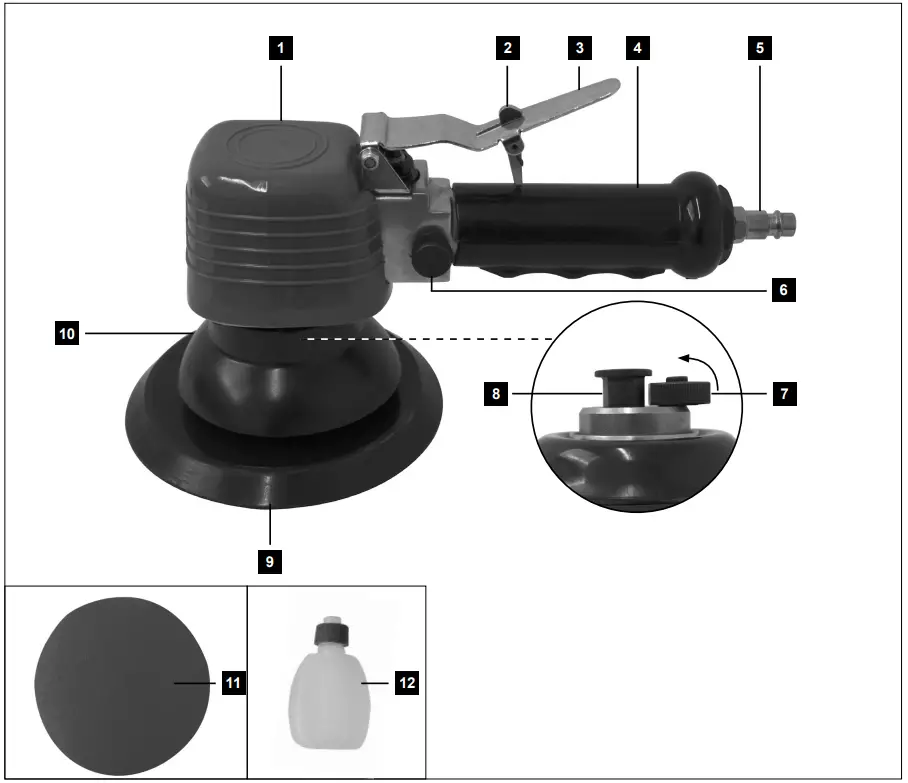 1
2
3
4
5
6
10
8
7
9
11
12