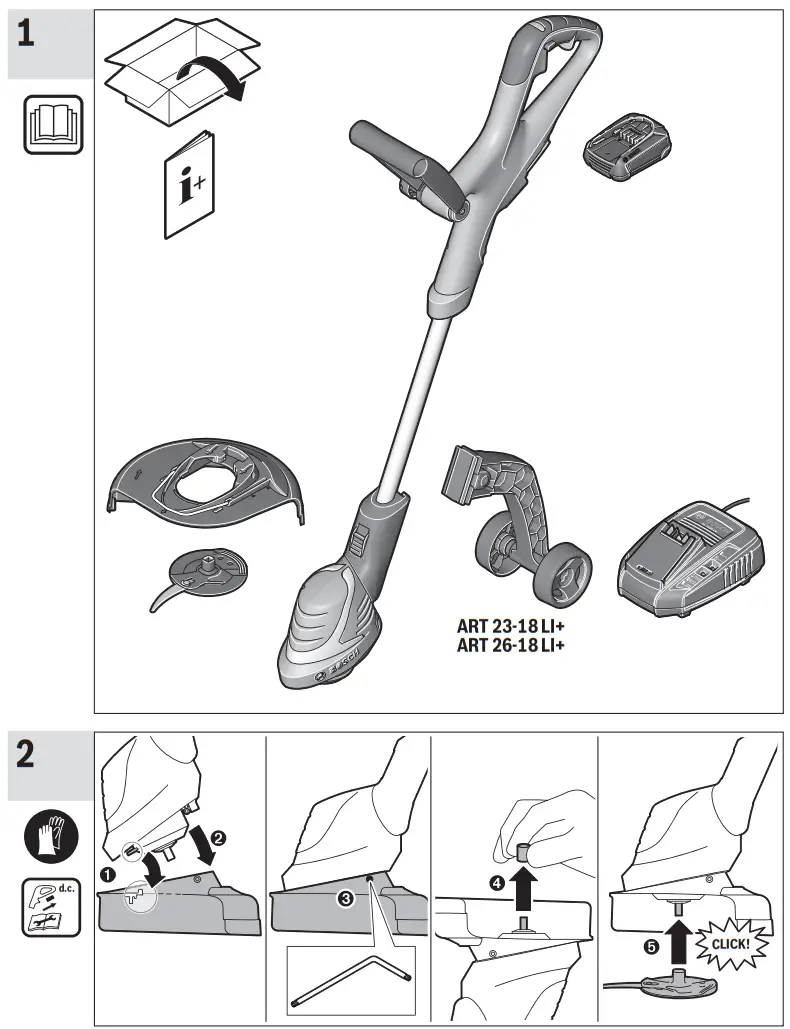 1

i+

BOSCH

ART 23-18 LI+
ART 26-18 LI+

2

d.c.

❶ ❷

❸

❹

❺ CLICK!