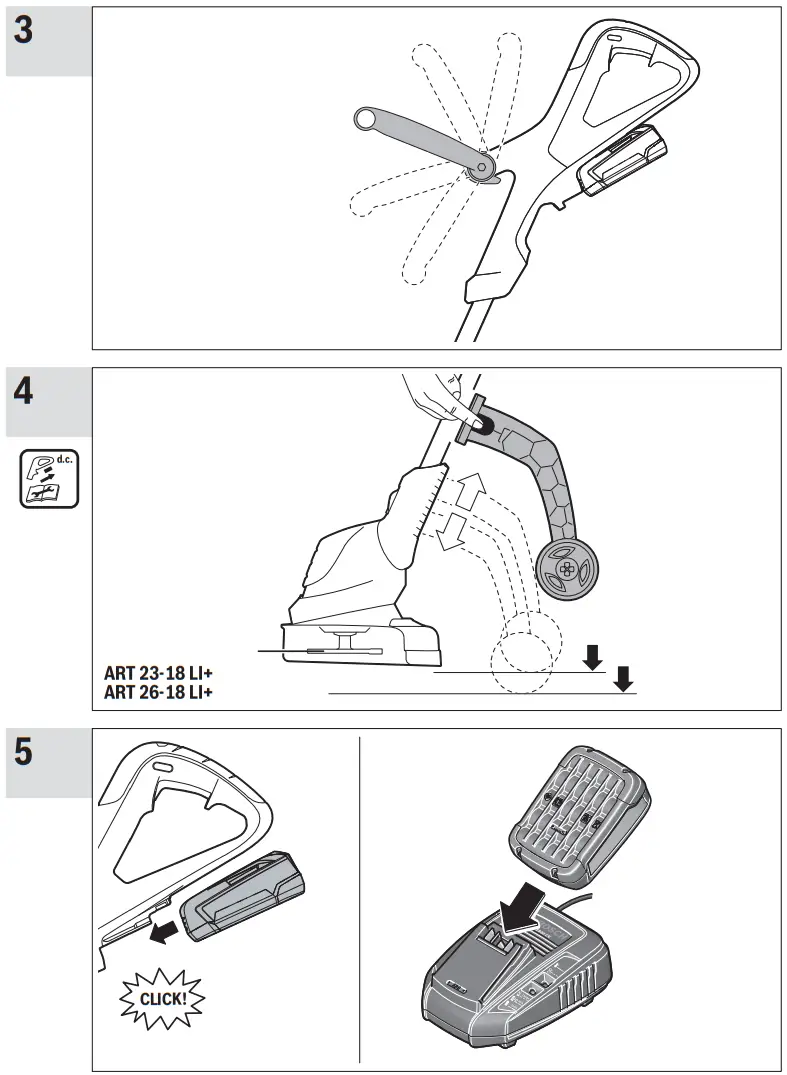 3

4

d.c.

ART 23-18 LI+
ART 26-18 LI+

5

CLICK!