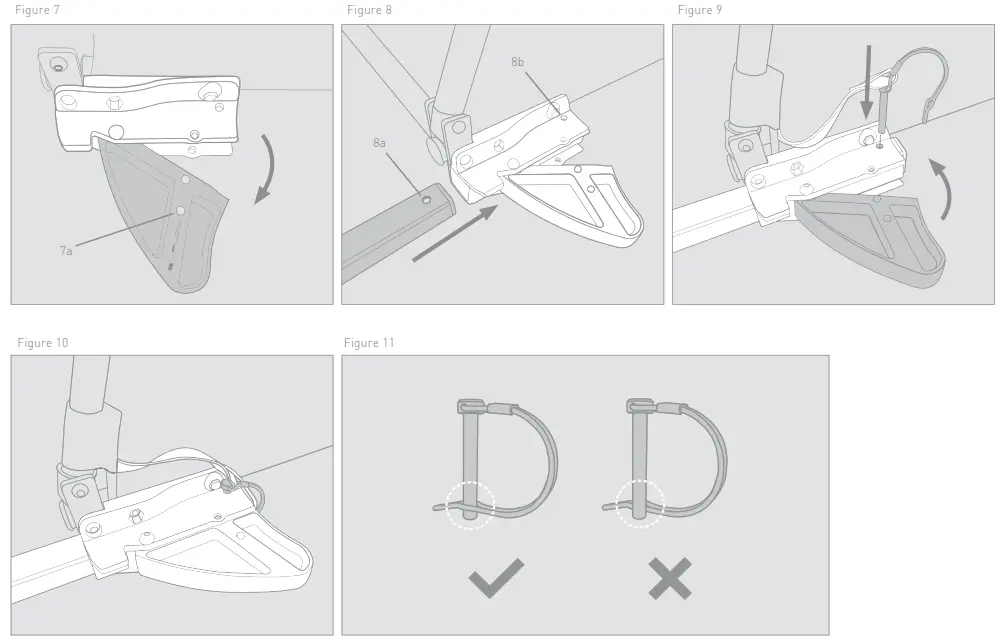 Figure 7

7a

Figure 8

8b

8a

Figure 9

Figure 10

Figure 11