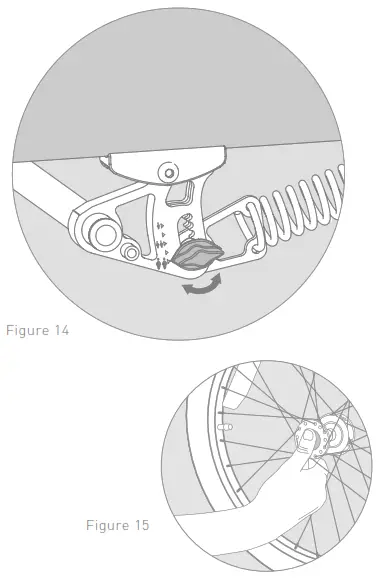 Figure 14

Figure 15