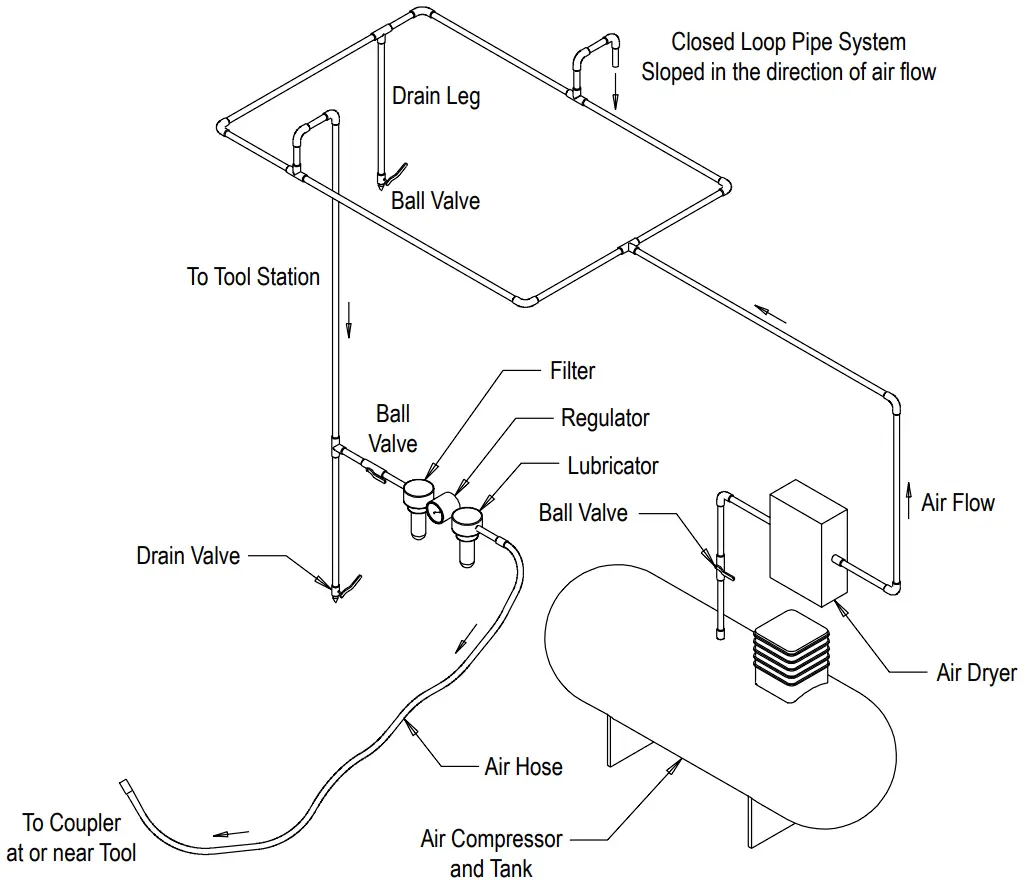 Closed Loop Pipe System
Sloped in the direction of air flow

Drain Leg

Ball Valve

To Tool Station

Filter

Ball Valve

Regulator

Lubricator

Ball Valve

Air Flow

Drain Valve

Air Dryer

Air Hose

To Coupler at or near Tool

Air Compressor and Tank