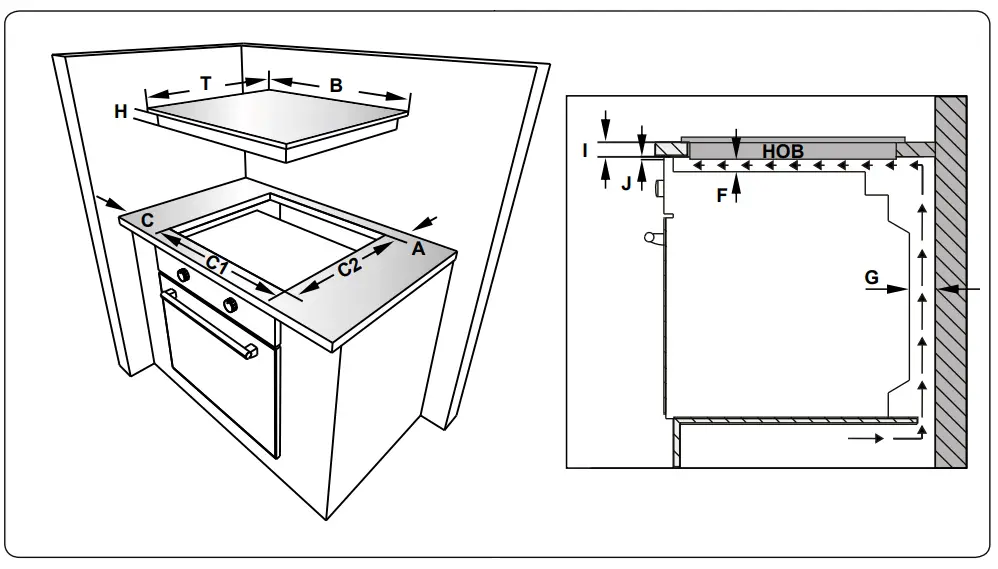 T
B
H
C
A
C1
C2
I
J
HOB
F
G