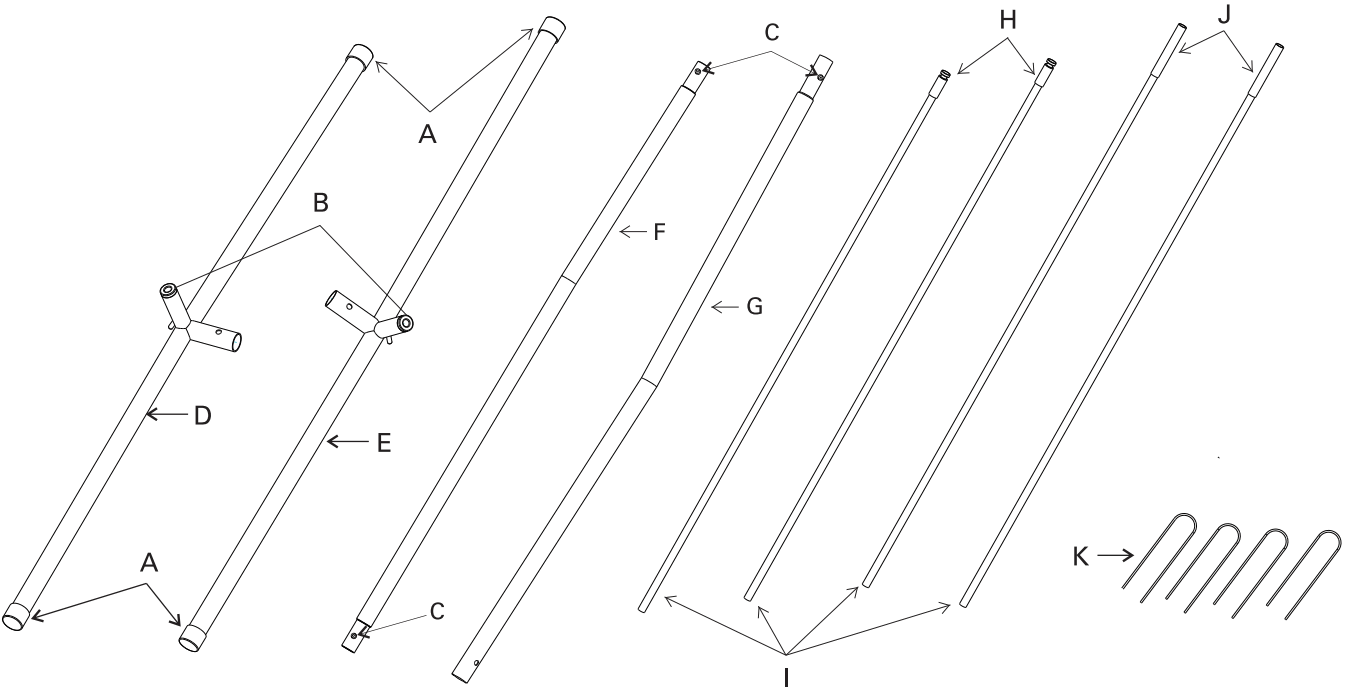 A
C
H
J
B
F
G
D
E
A
C
K
I