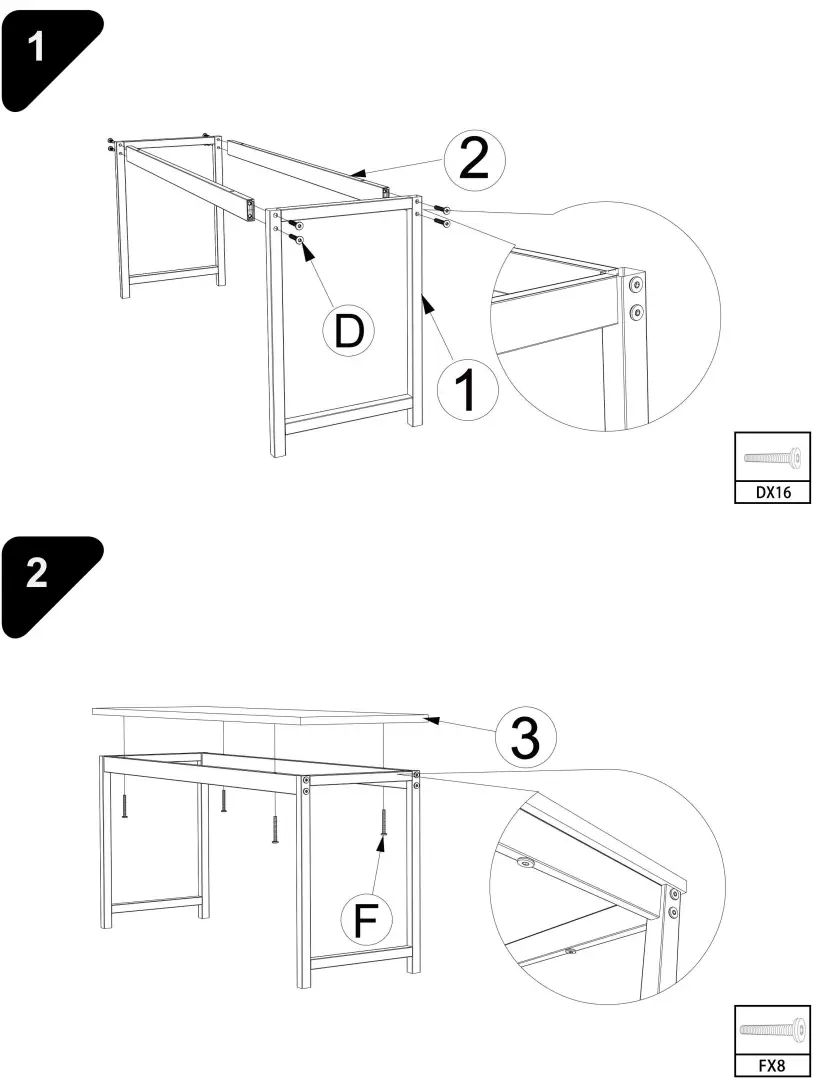 1

2

D

1

DX16

2

3

F

FX8