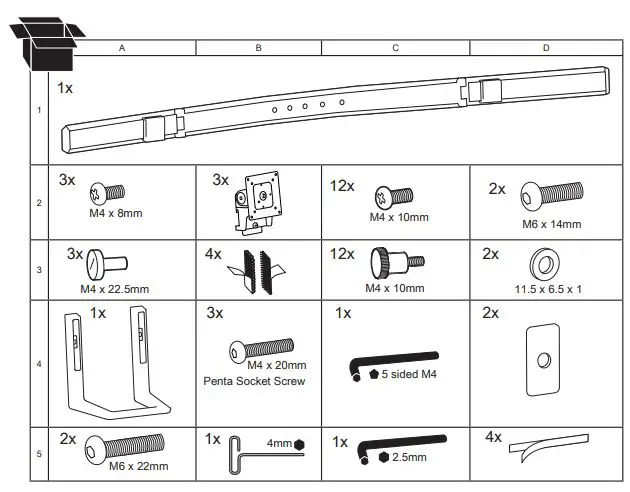 | | A | B | C | D |
|---|---|---|---|---|
| 1 | 1x | | | |
| 2 | 3x M4 x 8mm | 3x | 12x M4 x 10mm | 2x M6 x 14mm |
| 3 | 3x M4 x 22.5mm | 4x | 12x M4 x 10mm | 2x 11.5 x 6.5 x 1 |
| 4 | 1x | 3x M4 x 20mm Penta Socket Screw | 1x 5 sided M4 | 2x |
| 5 | 2x M6 x 22mm | 1x 4mm | 1x 2.5mm | 4x |