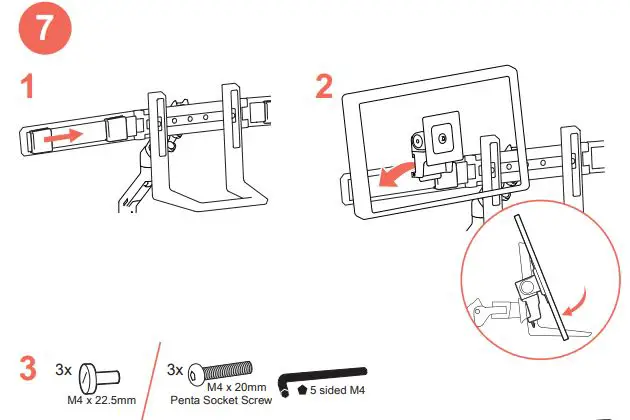 7

1

2

3

3x

M4 x 22.5mm

3x

M4 x 20mm
Penta Socket Screw

5 sided M4