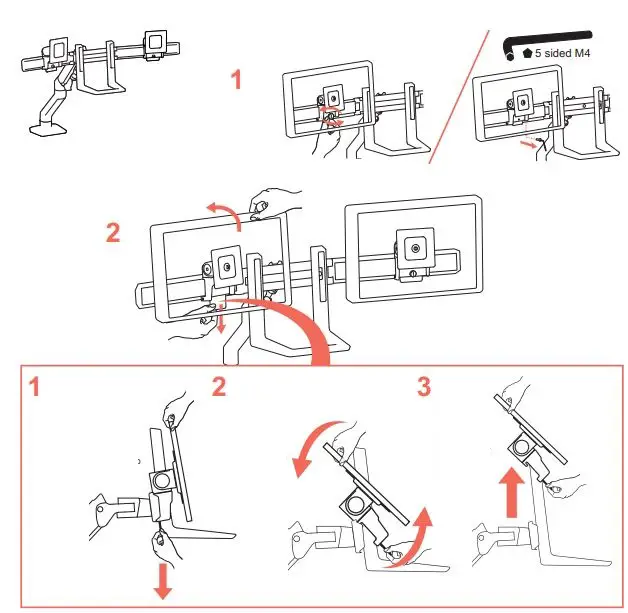 1

5 sided M4

2

1

2

3