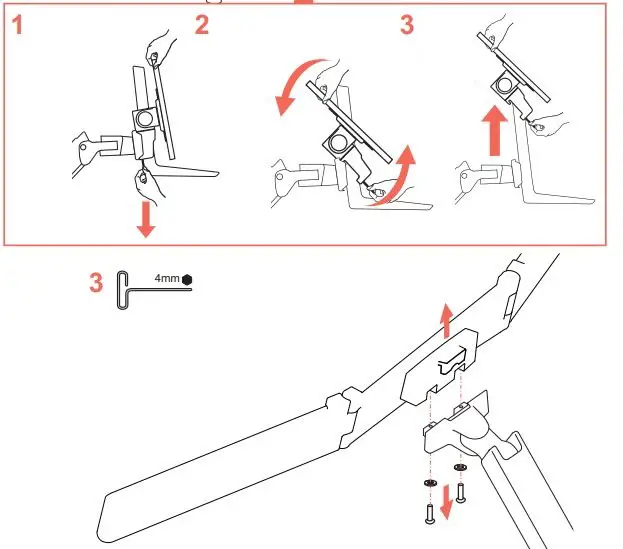 1
2
3
3
4mm