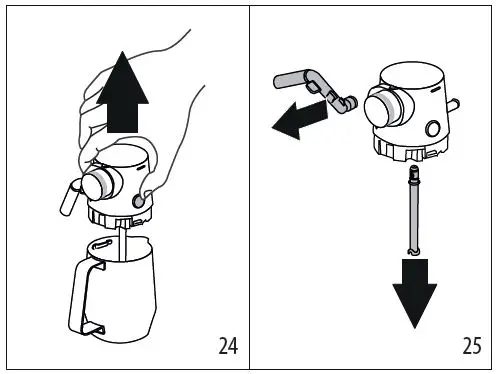 24

25