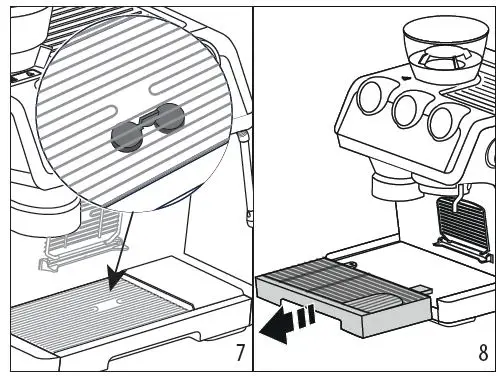 7

8