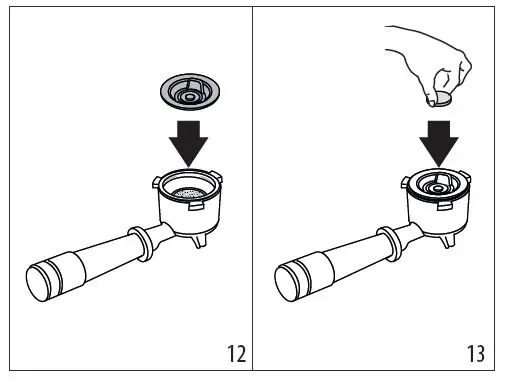 12

13