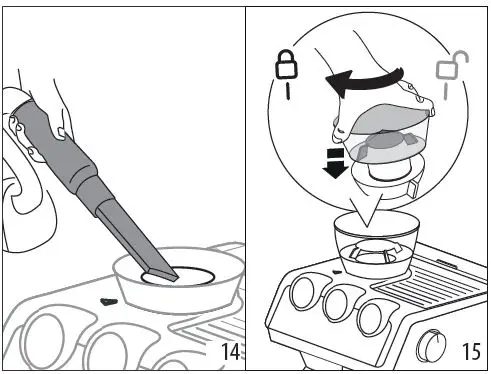 14

15