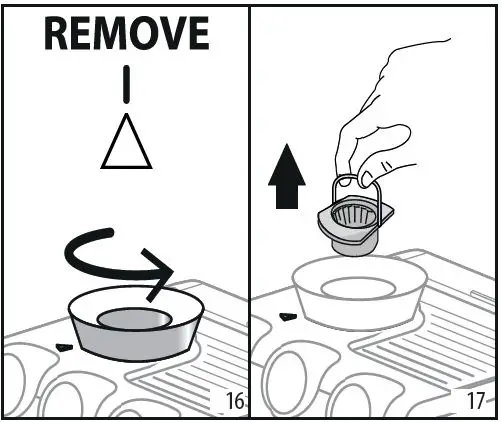 REMOVE

16

17