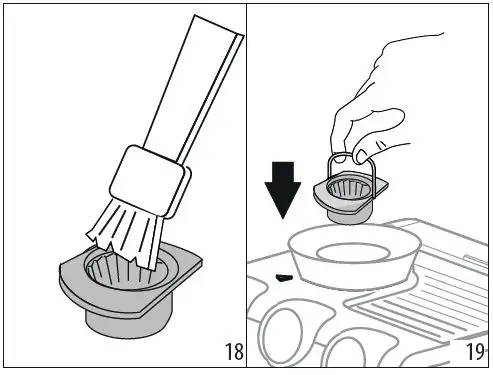 18

19