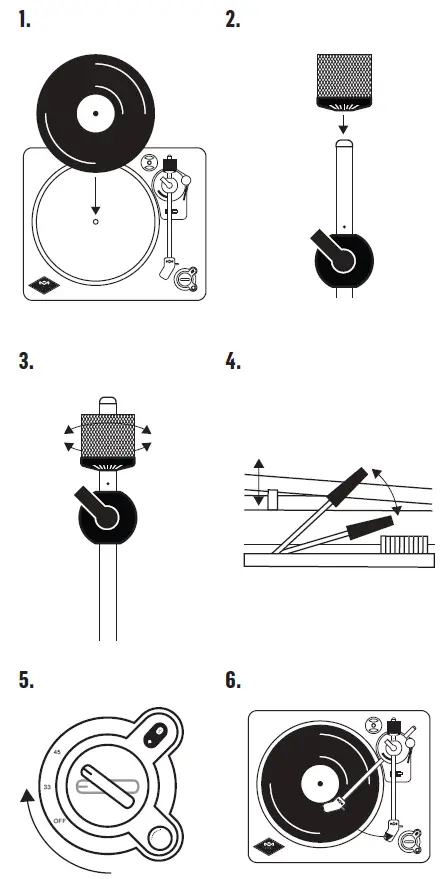 1.

2.

3.

4.

5.

45

33

OFF

6.