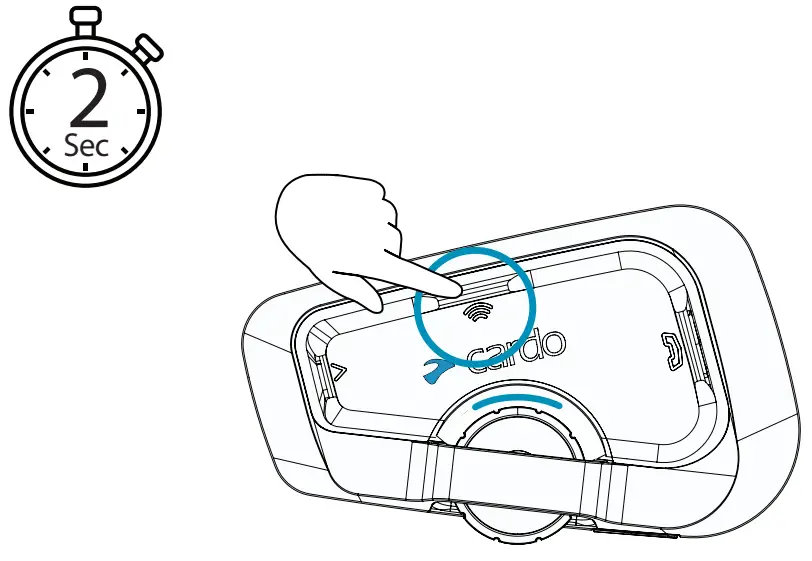 2
Sec
cardo