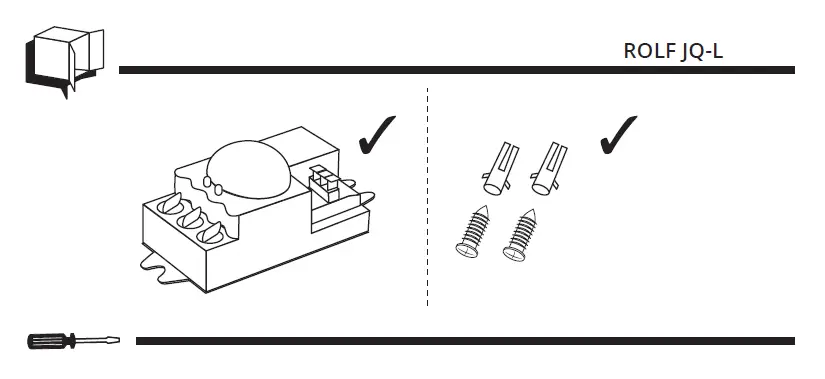 ROLF JQ-L