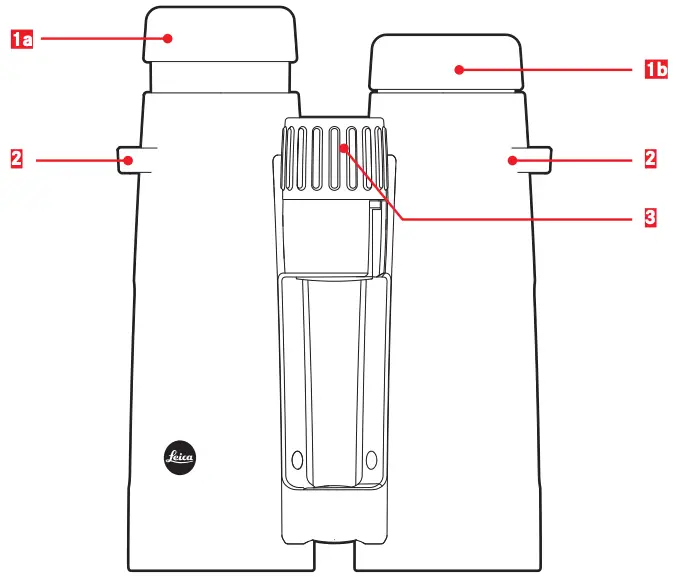 1a
1b
2
2
3
Leica