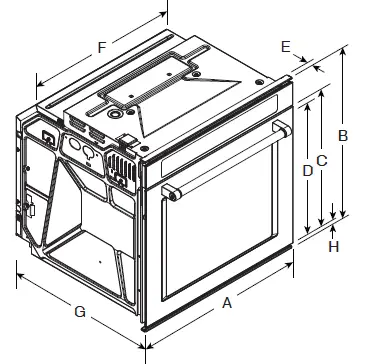 F
E
B
C
D
H
G
A