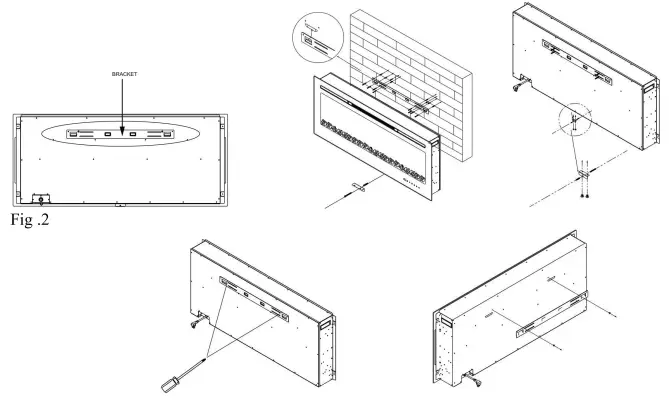 BRACKET

Fig .2