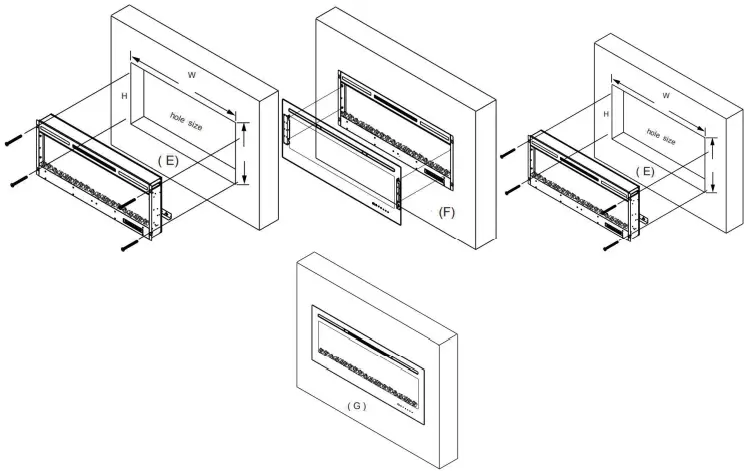 W
H
hole size
( E)
(F)
W
H
hole size
( E)
( G )