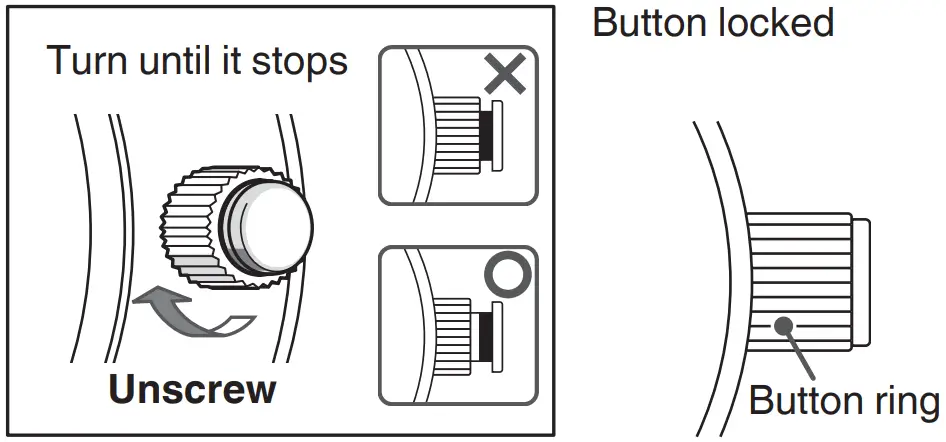 Turn until it stops

Unscrew

Button locked

Button ring