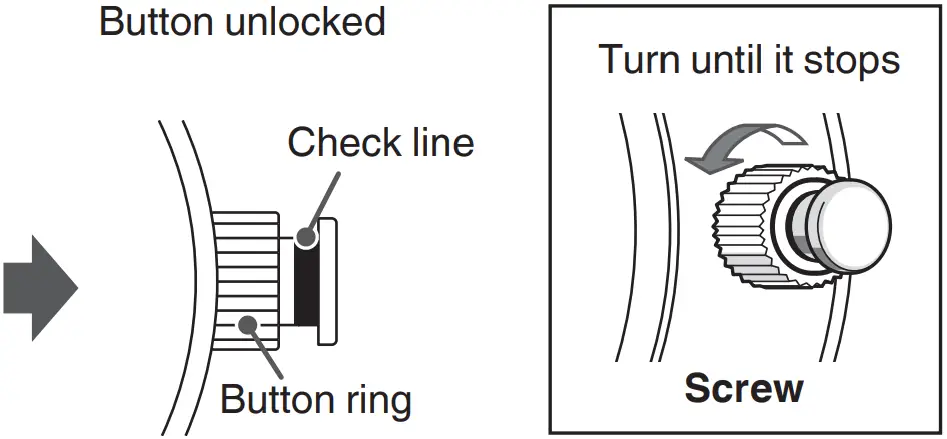 Button unlocked

Check line

Button ring

Turn until it stops

Screw