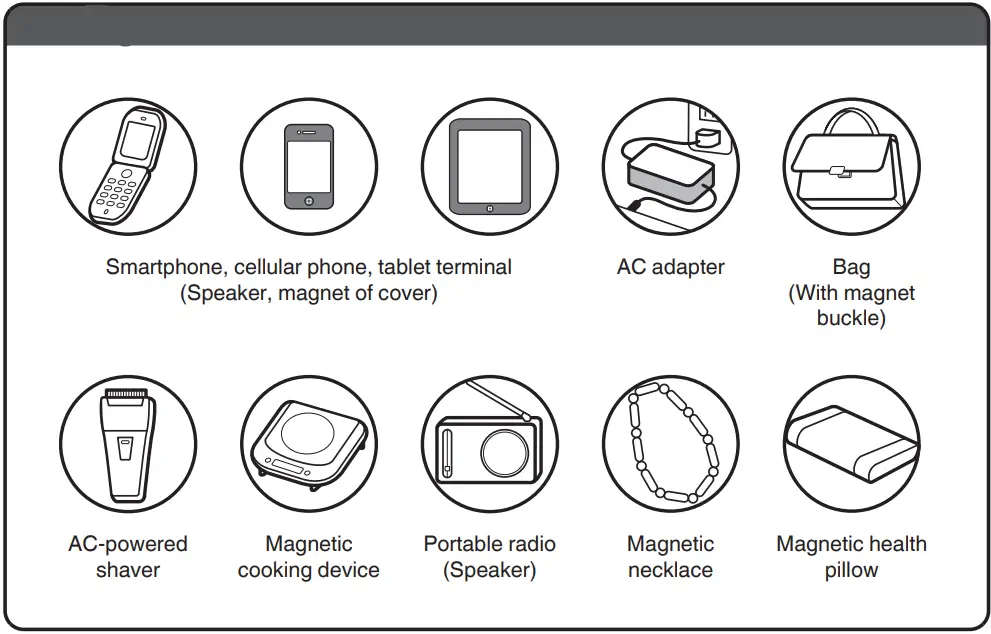 Smartphone, cellular phone, tablet terminal
(Speaker, magnet of cover)

AC adapter

Bag
(With magnet buckle)

AC-powered shaver

Magnetic cooking device

Portable radio
(Speaker)

Magnetic necklace

Magnetic health pillow