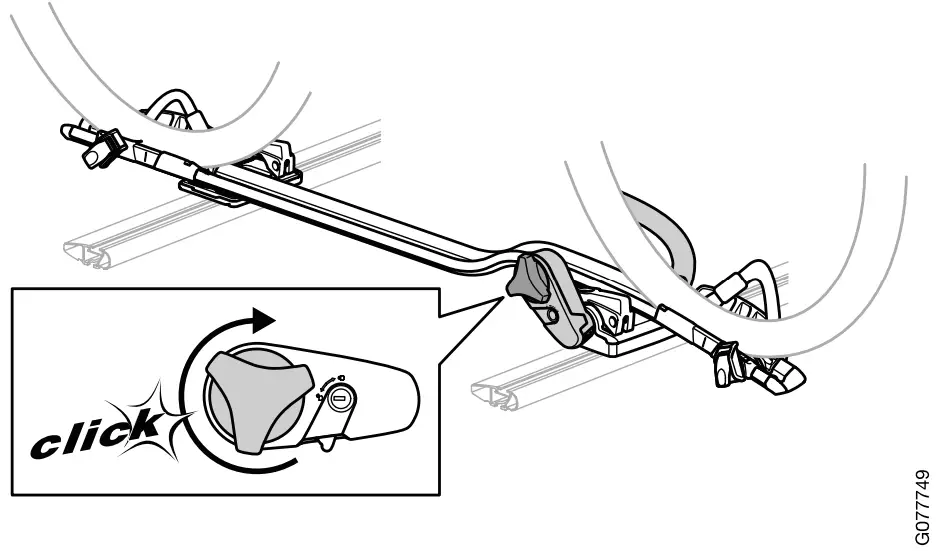 click

G077749