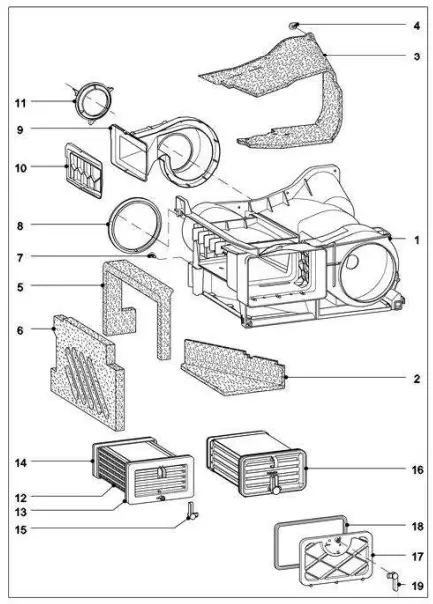 4
3
11
9
10
8
1
7
5
6
2
14
16
12
13
15
18
17
19