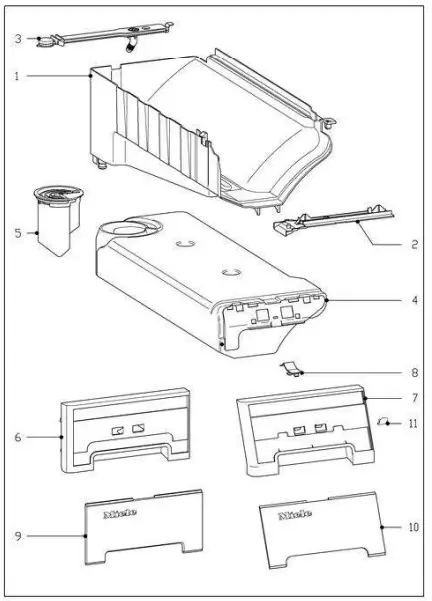 3
1
5
2
4
8
7
11
6
Miele
Miele
9
10