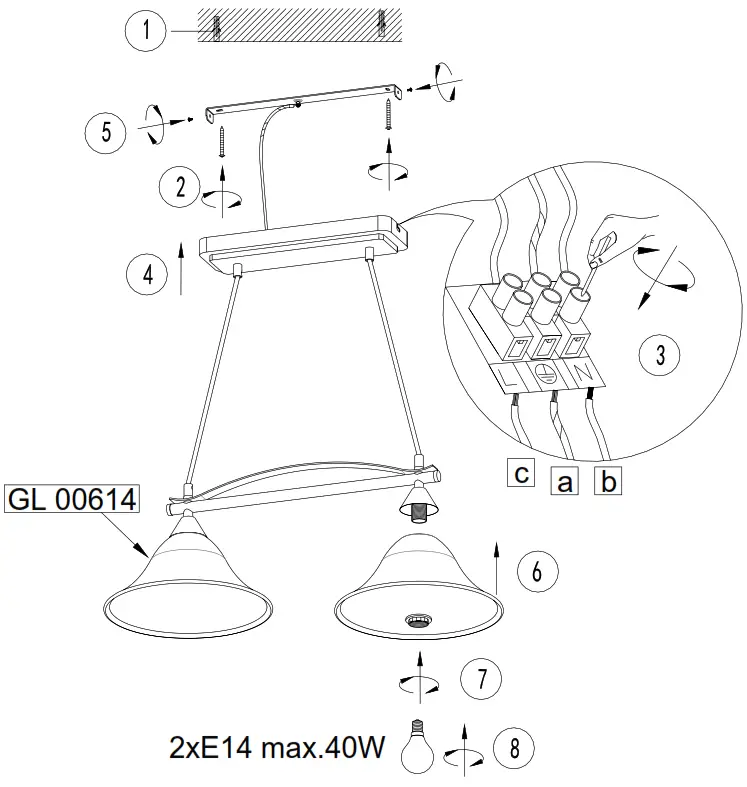 1

5

2

4

3

L

N

c a b

GL 00614

6

7

2xE14 max.40W

8