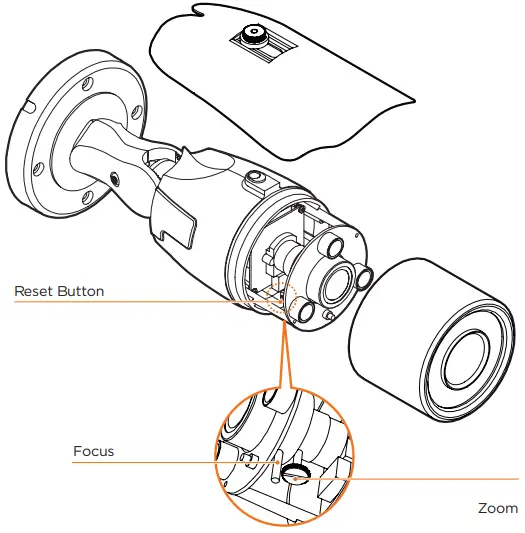 Reset Button

Focus

Zoom