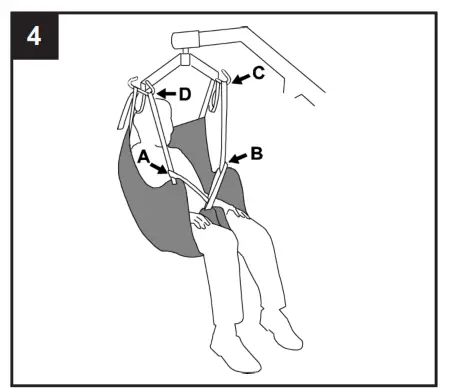 4

C

D

A

B