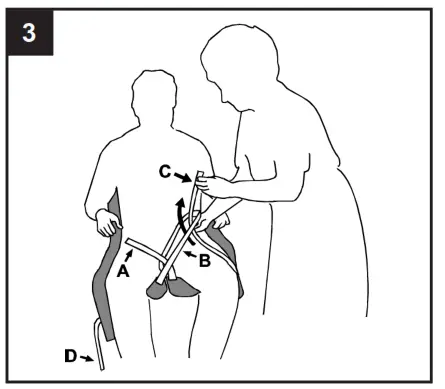 3

C

A

B

D