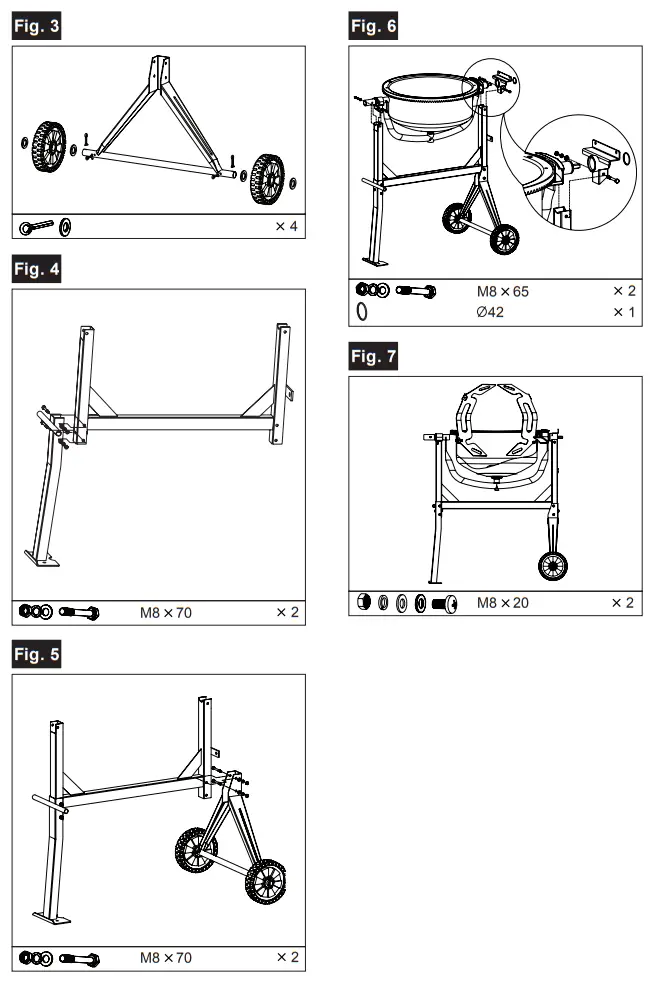 Fig. 3

× 4

Fig. 4

M8 × 70 × 2

Fig. 5

M8 × 70 × 2

Fig. 6

M8 × 65 × 2
Ø42 × 1

Fig. 7

M8 × 20 × 2