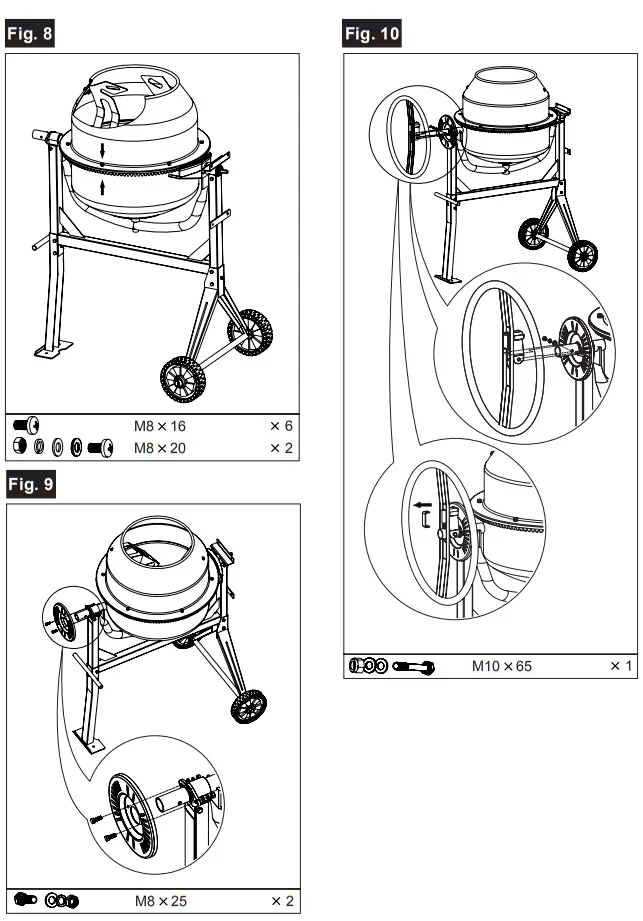 Fig. 8

M8 × 16 × 6
M8 × 20 × 2

Fig. 9

M8 × 25 × 2

Fig. 10

M10 × 65 × 1