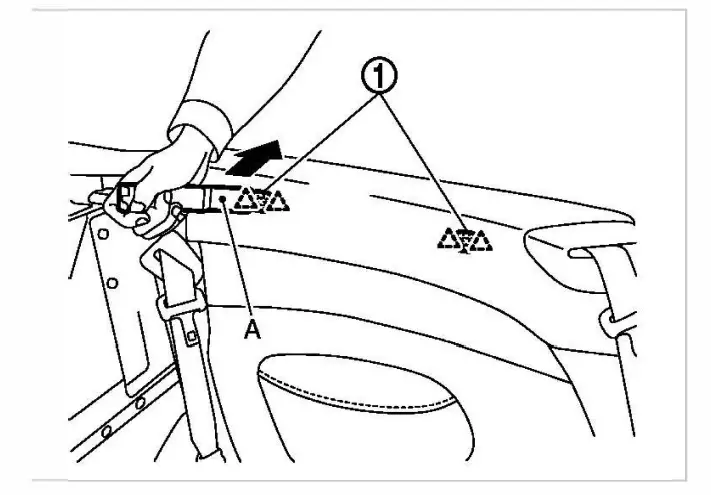 1

A