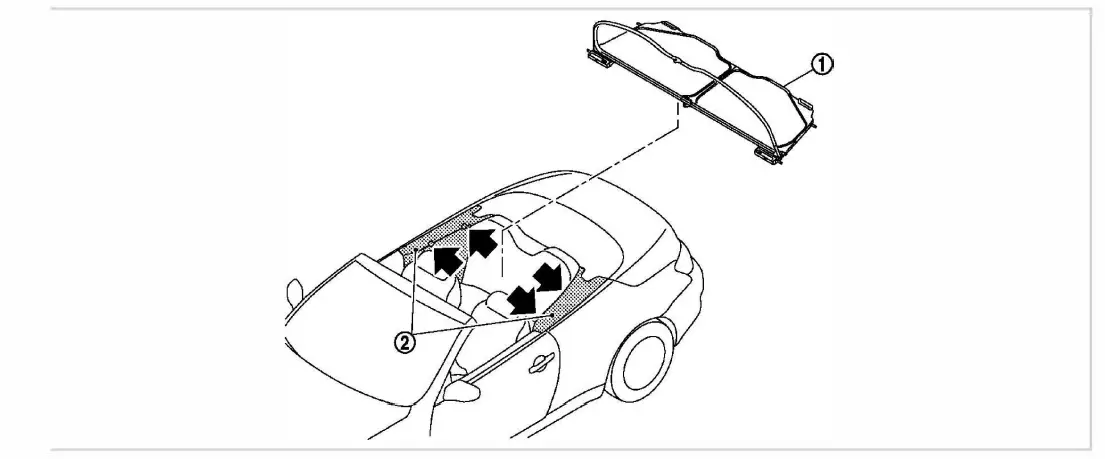 ①
②