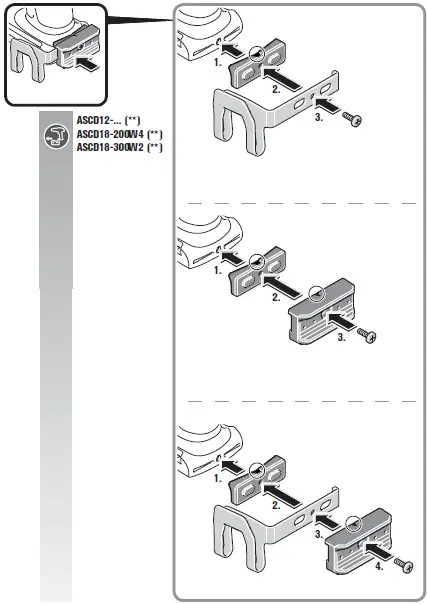 ASCD12-... (**)
ASCD18-200W4 (**)
ASCD18-300W2 (**)

1.
2.
3.

1.
2.
3.

1.
2.
3.
4.