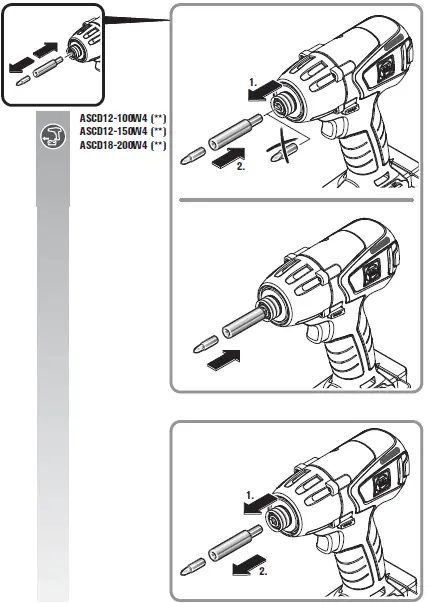 ASCD12-100W4 (**)
ASCD12-150W4 (**)
ASCD18-200W4 (**)

1.

2.

1.

2.