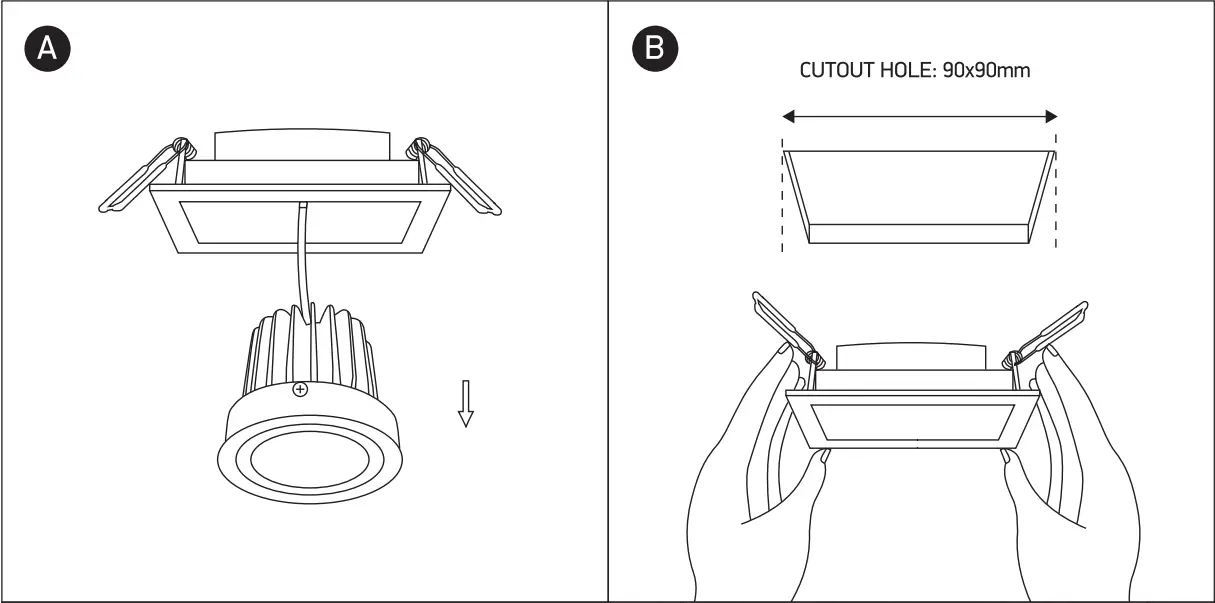 A

B

CUTOUT HOLE: 90x90mm