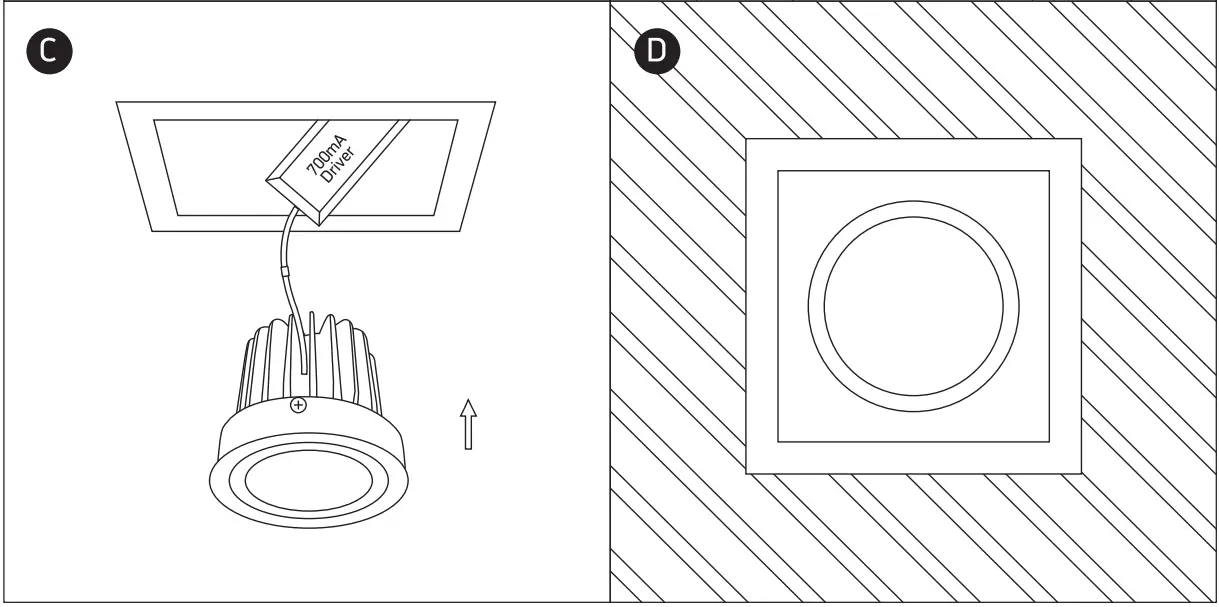 C

700mA Driver

D